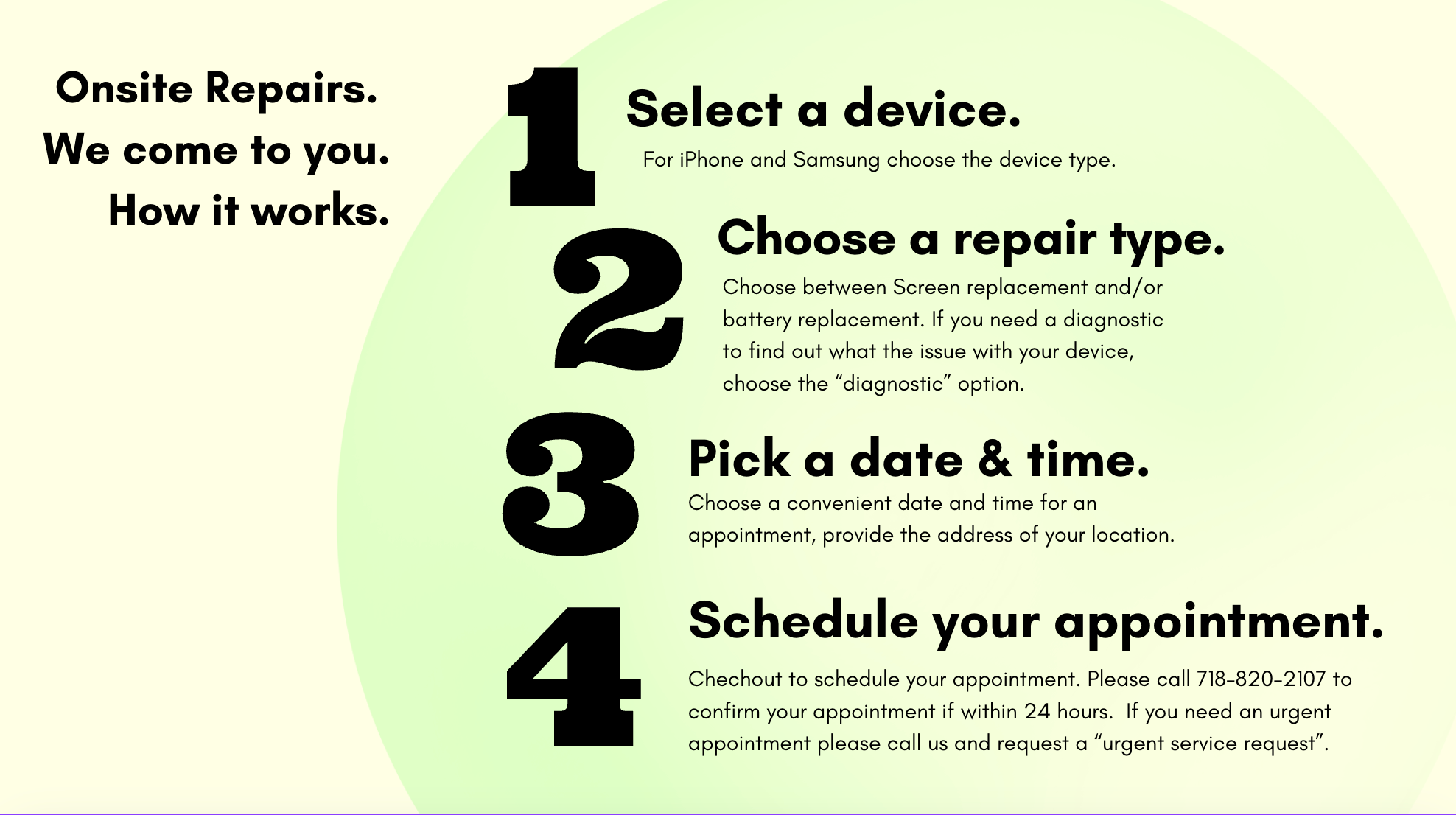 Onsite Repairs.
We come to you.
How it works.

1
Select a device.
For iPhone and Samsung choose the device type.

2
Choose a repair type.
Choose between Screen replacement and/or battery replacement. If you need a diagnostic to find out what the issue with your device, choose the “diagnostic” option.

3
Pick a date & time.
Choose a convenient date and time for an appointment, provide the address of your location.

4
Schedule your appointment.
Chechout to schedule your appointment. Please call 718-820-2107 to confirm your appointment if within 24 hours. If you need an urgent appointment please call us and request a “urgent service request”.